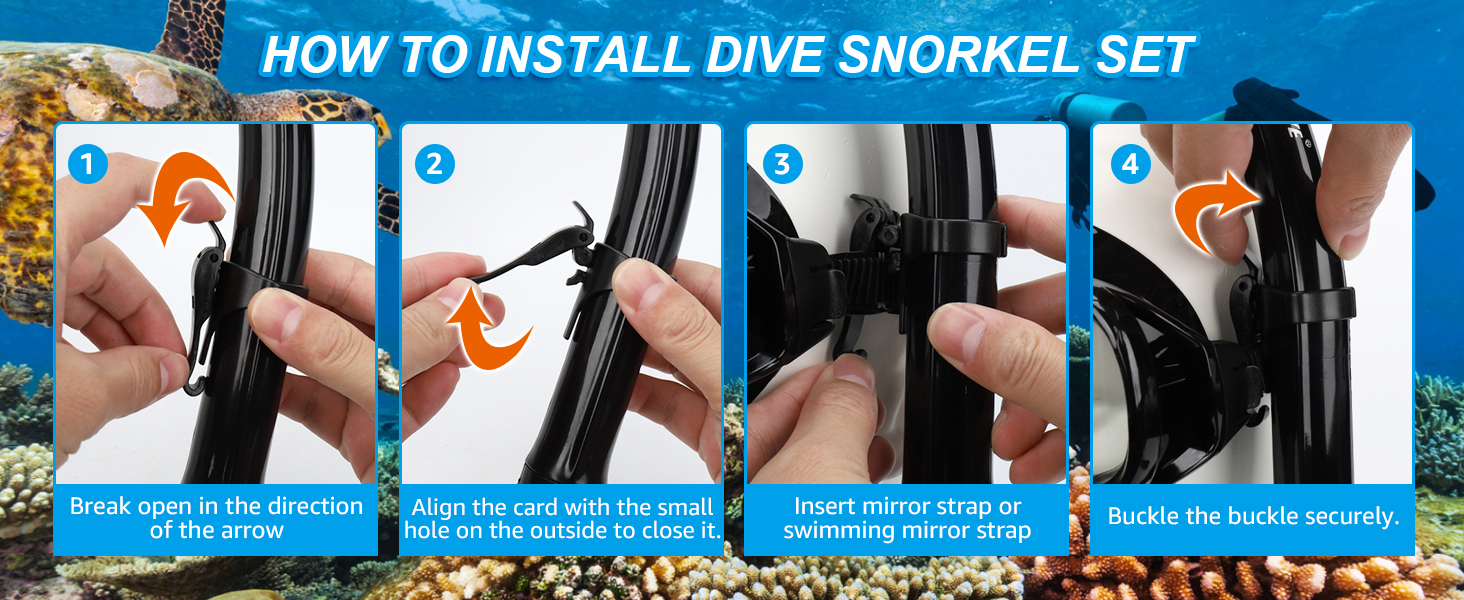 HOW TO INSTALL DIVE SNORKEL SET

1

Break open in the direction of the arrow

2

Align the card with the small hole on the outside to close it.

3

Insert mirror strap or swimming mirror strap

4

Buckle the buckle securely.