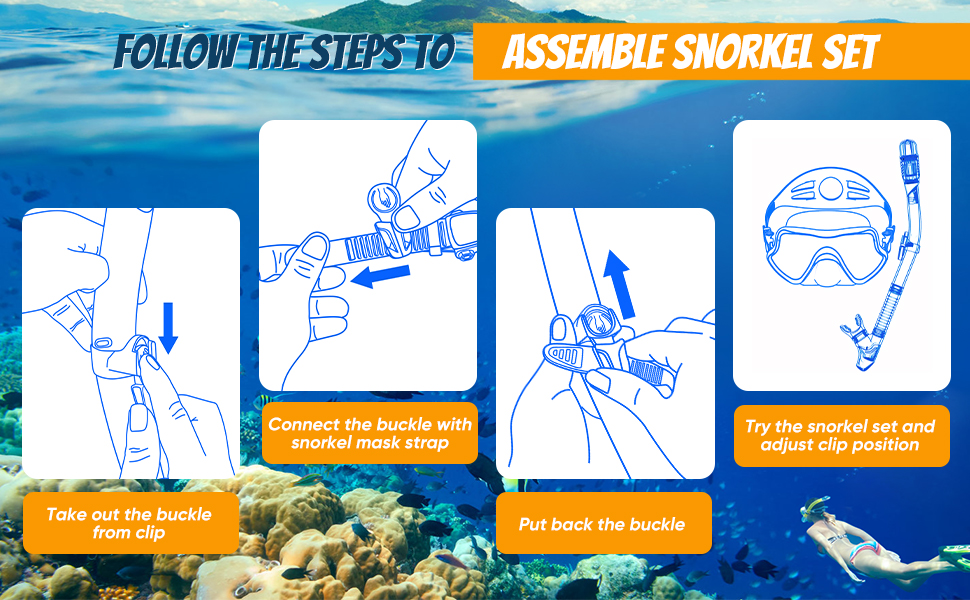 FOLLOW THE STEPS TO ASSEMBLE SNORKEL SET

Take out the buckle from clip

Connect the buckle with snorkel mask strap

Put back the buckle

Try the snorkel set and adjust clip position