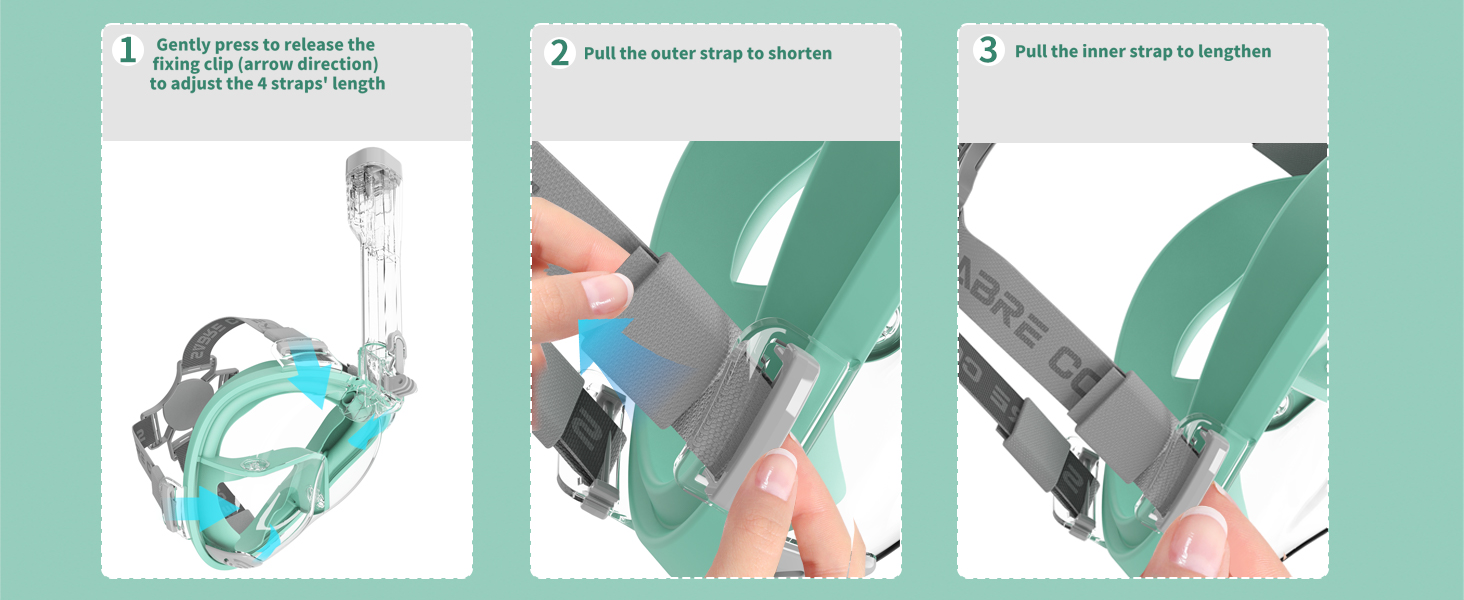 1 Gently press to release the fixing clip (arrow direction) to adjust the 4 straps' length

2 Pull the outer strap to shorten

3 Pull the inner strap to lengthen

ABRE CO