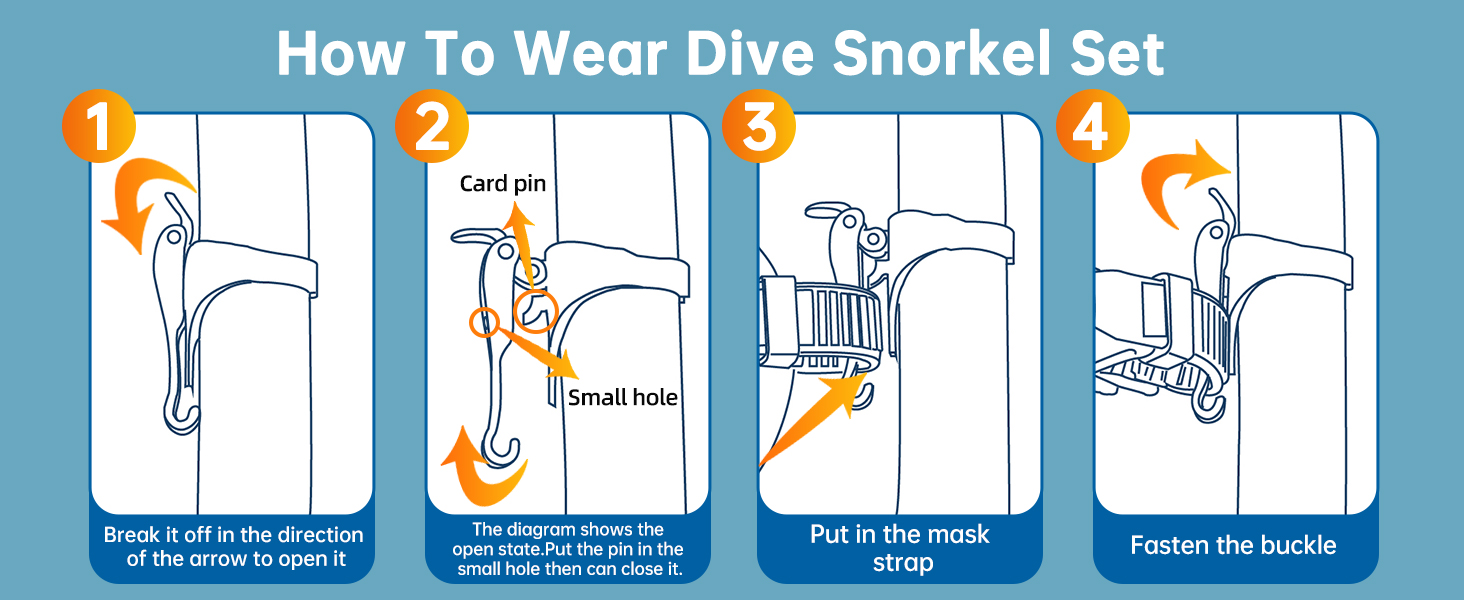 How To Wear Dive Snorkel Set

1

Break it off in the direction of the arrow to open it

2

Card pin

Small hole

The diagram shows the open state.Put the pin in the small hole then can close it.

3

Put in the mask strap

4

Fasten the buckle